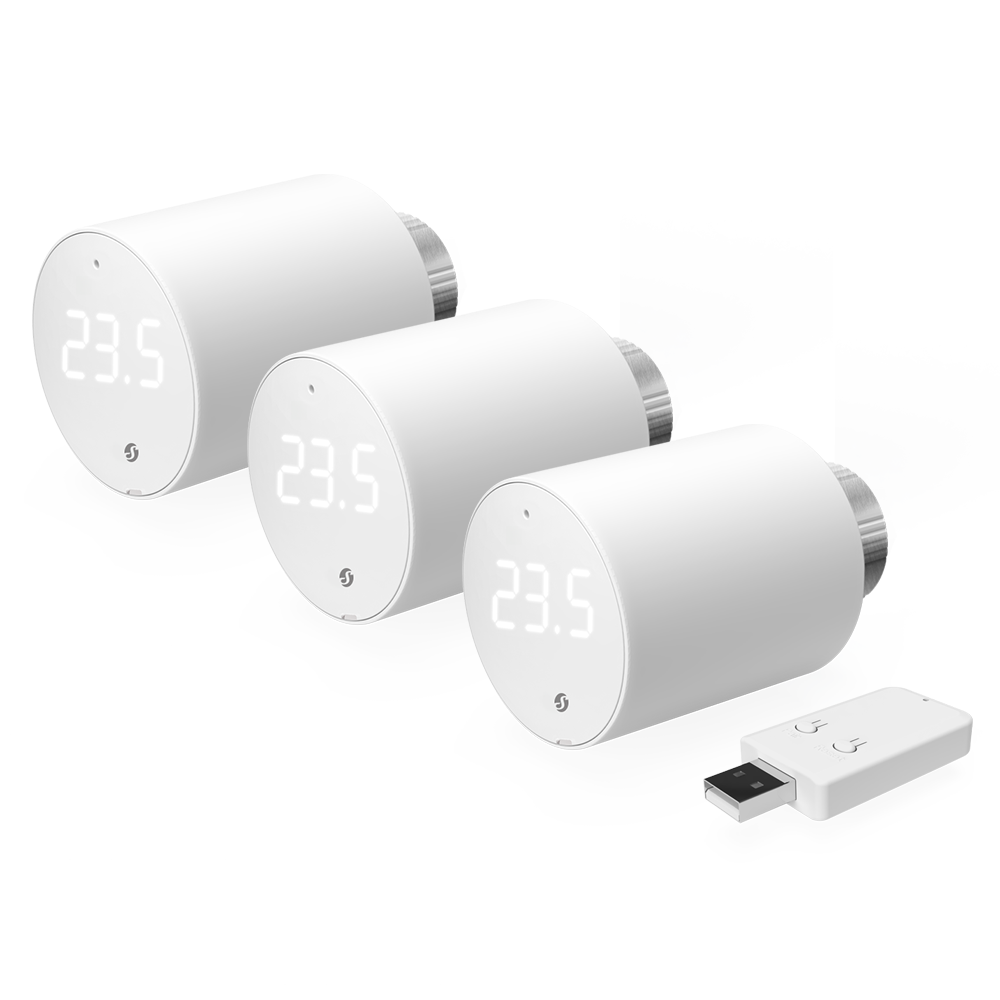 23.5
23.5
23.5